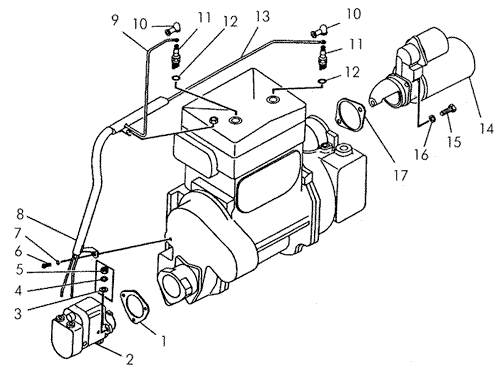 9
10
11
12
13
10
11
12
14
15
16
17
8
7
6
5
4
3
1
2